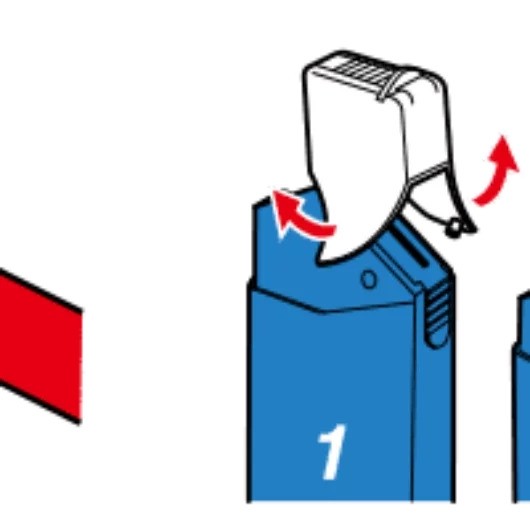 1